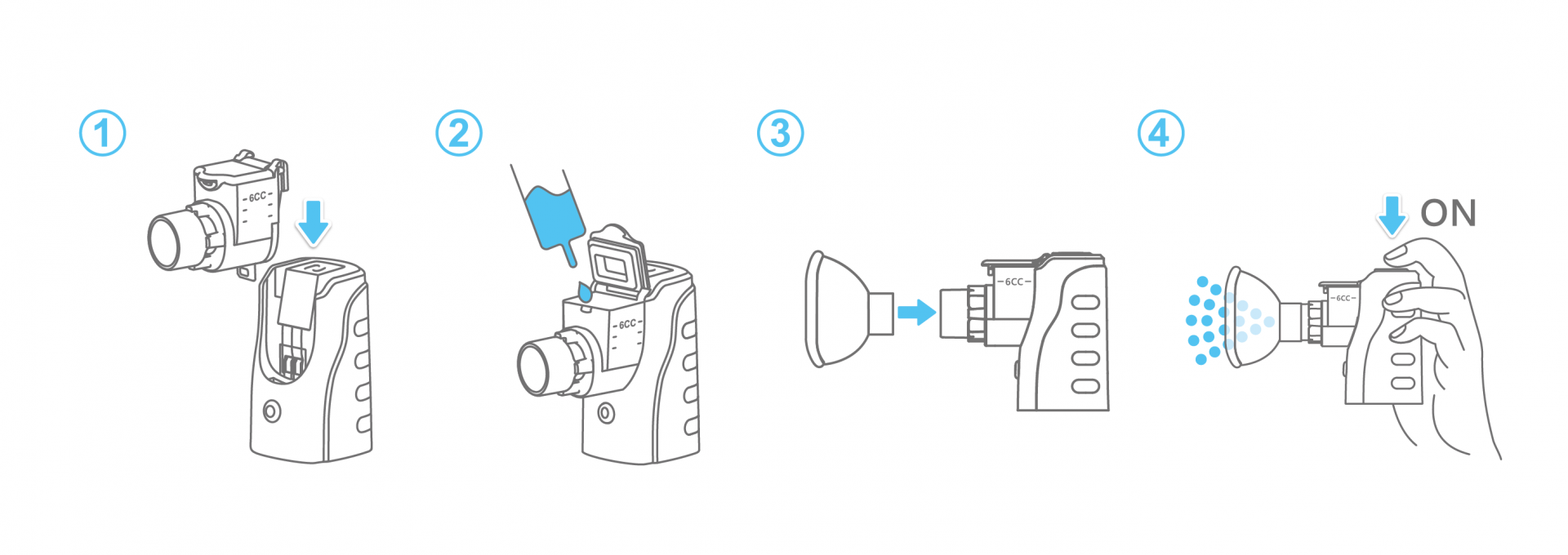 1

6CC

2

6CC

3

6CC

4

ON

6CC